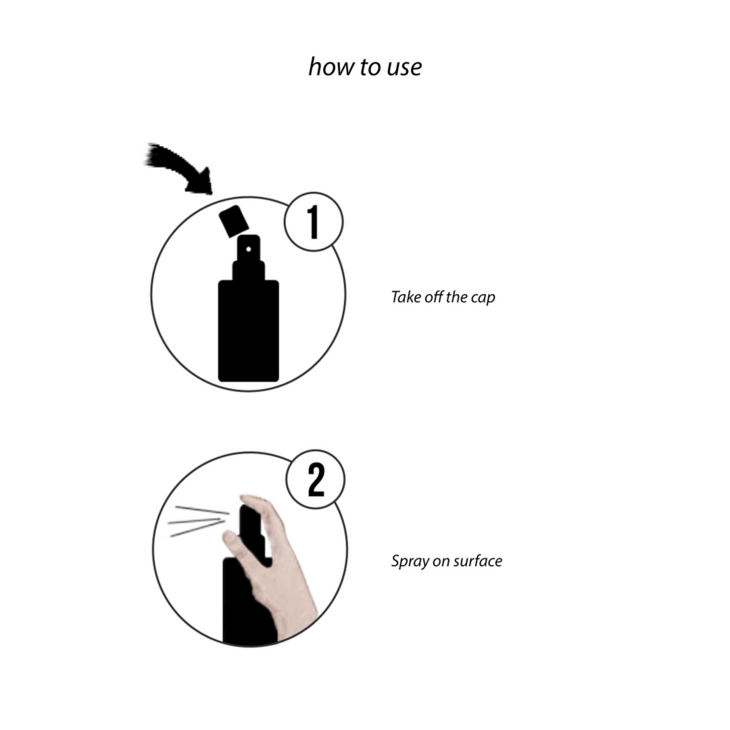 how to use

1

Take off the cap

2

Spray on surface