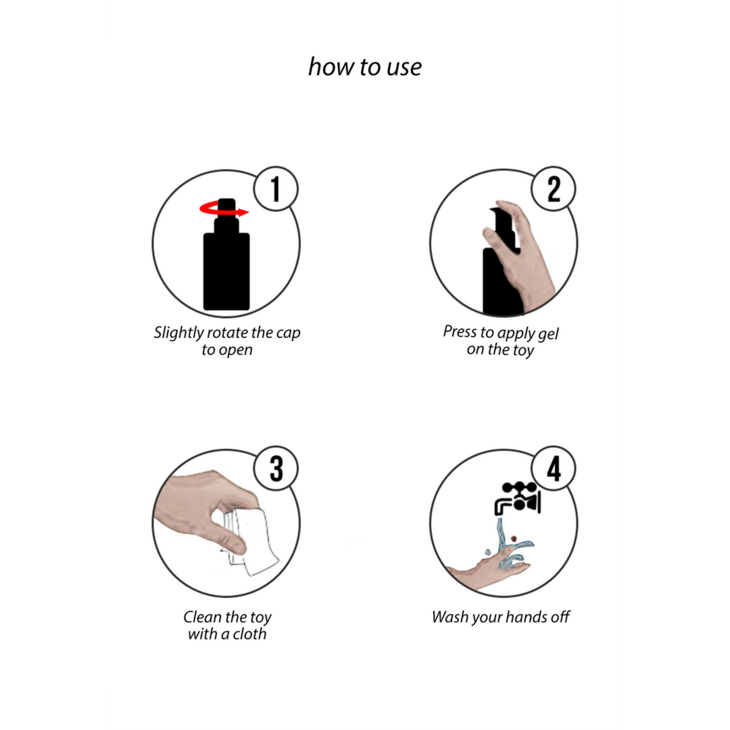 how to use

1

Slightly rotate the cap to open

2

Press to apply gel on the toy

3

Clean the toy with a cloth

4

Wash your hands off