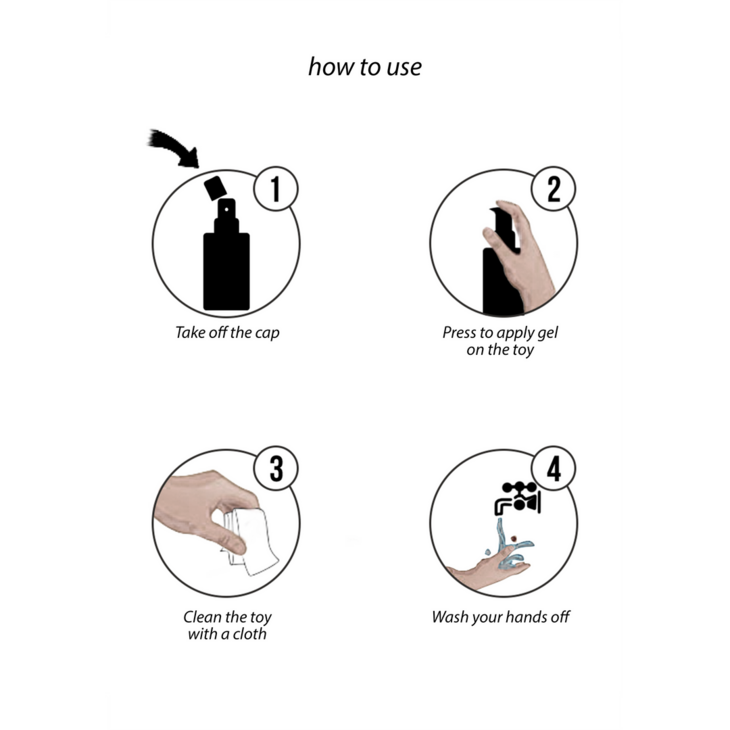 how to use

1
Take off the cap

2
Press to apply gel on the toy

3
Clean the toy with a cloth

4
Wash your hands off